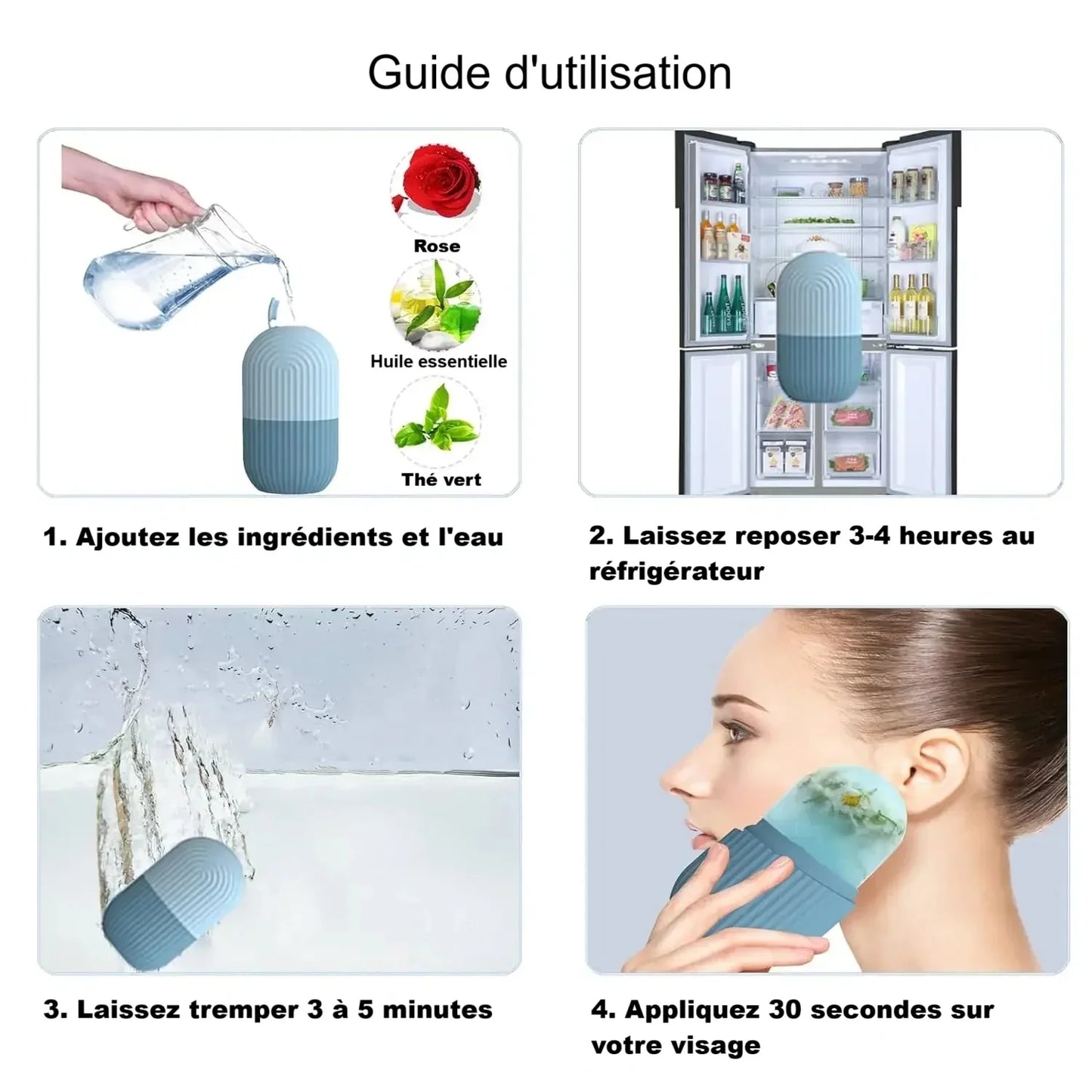 Guide d'utilisation

Rose

Huile essentielle

Thé vert

1. Ajoutez les ingrédients et l'eau

2. Laissez reposer 3-4 heures au réfrigérateur

3. Laissez tremper 3 à 5 minutes

4. Appliquez 30 secondes sur votre visage